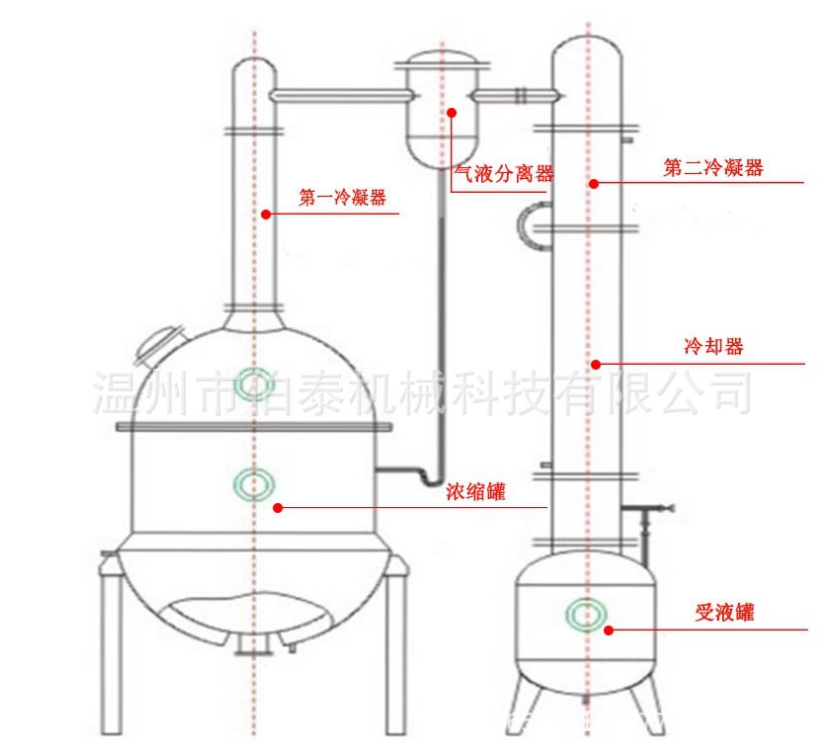 气液分离器
第二冷凝器
第一冷凝器
冷却器
温州市伯泰机械科技有限公司
浓缩罐
受液罐